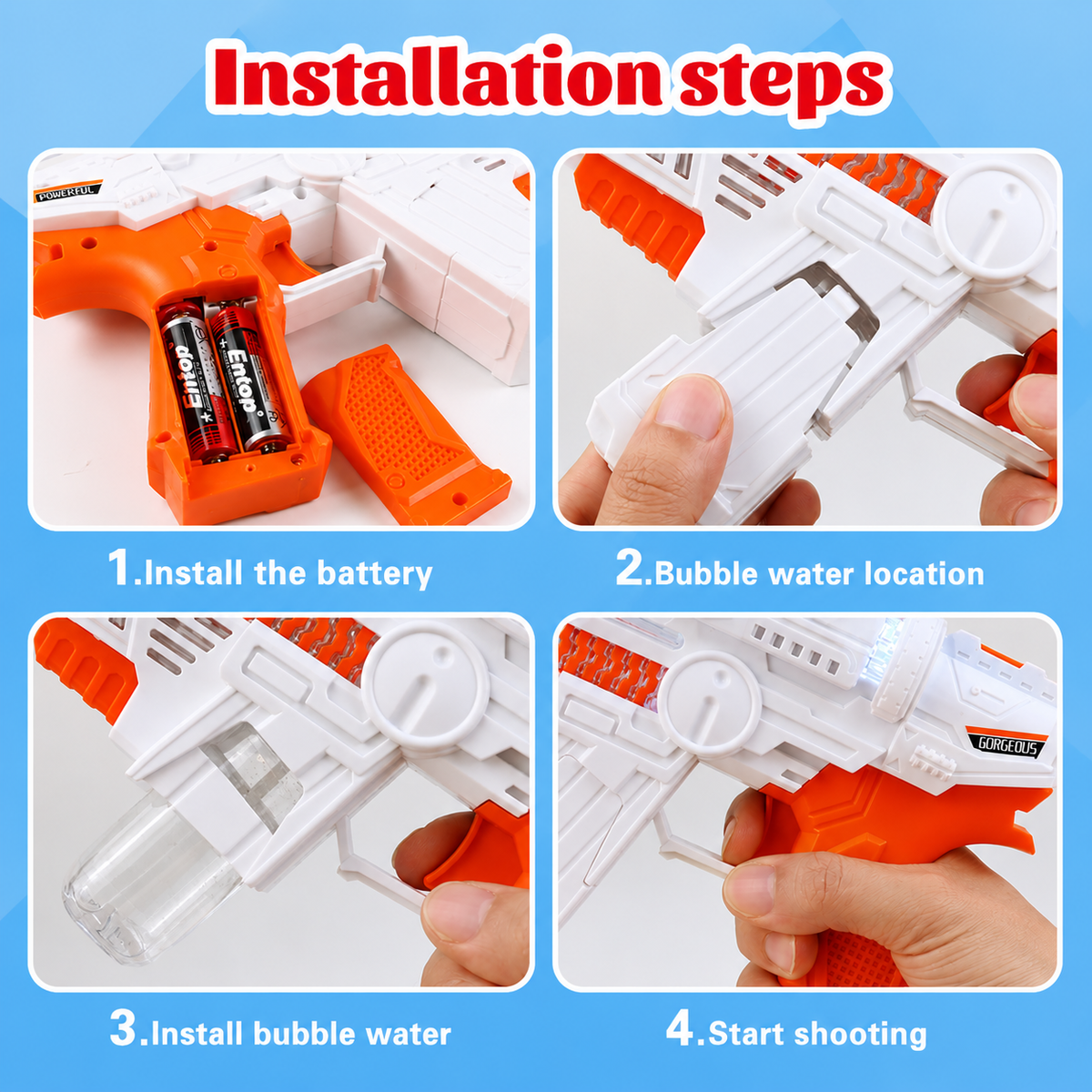 Installation steps

POWERFUL

Entop

Entop

1.Install the battery

2.Bubble water location

3.Install bubble water

GORGEOUS

4.Start shooting